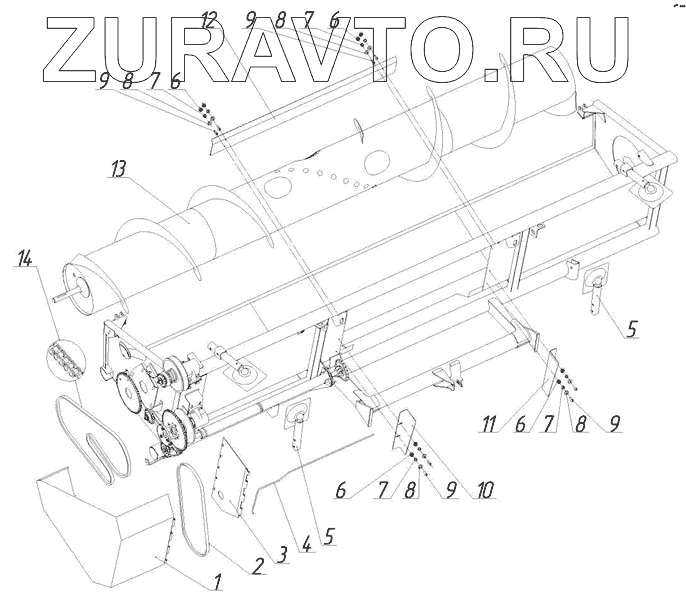 ZURAVTO.RU

12
9 8 7 6
9 8 7 6
13
14
5
11 6 7 8 9
6 7 8 9 10
1 2 3 4 5